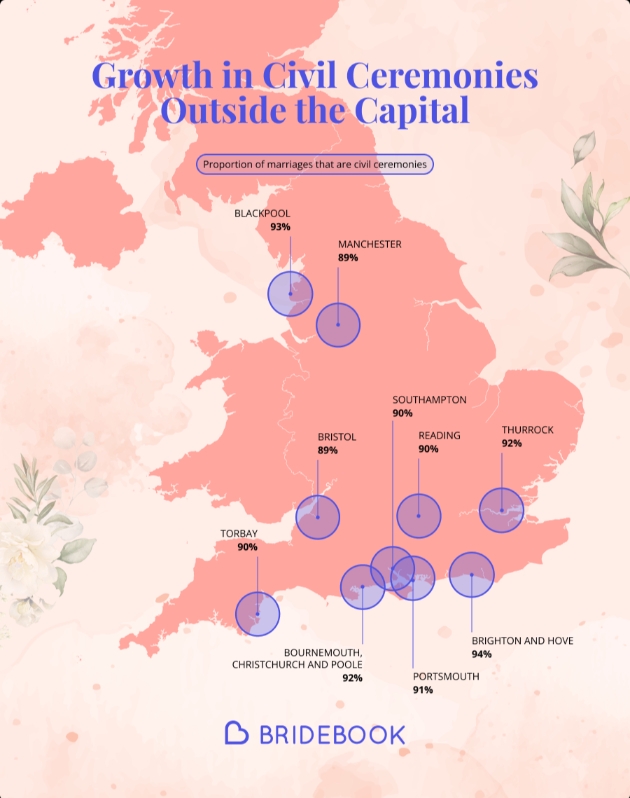 Growth in Civil Ceremonies Outside the Capital

Proportion of marriages that are civil ceremonies

BLACKPOOL
93%

MANCHESTER
89%

SOUTHAMPTON
90%

BRISTOL
89%

READING
90%

THURROCK
92%

TORBAY
90%

BOURNEMOUTH, CHRISTCHURCH AND POOLE
92%

PORTSMOUTH
91%

BRIGHTON AND HOVE
94%

BRIDEBOOK